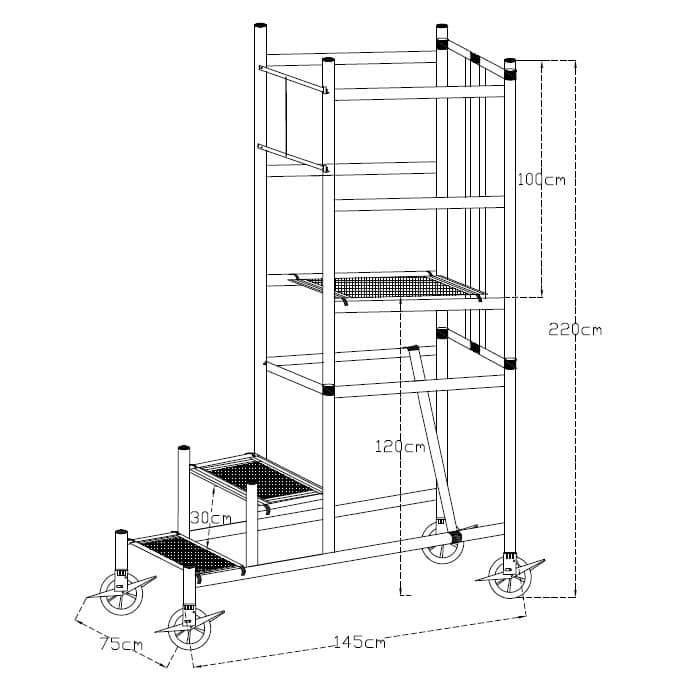 100cm
220cm
120cm
30cm
75cm
145cm